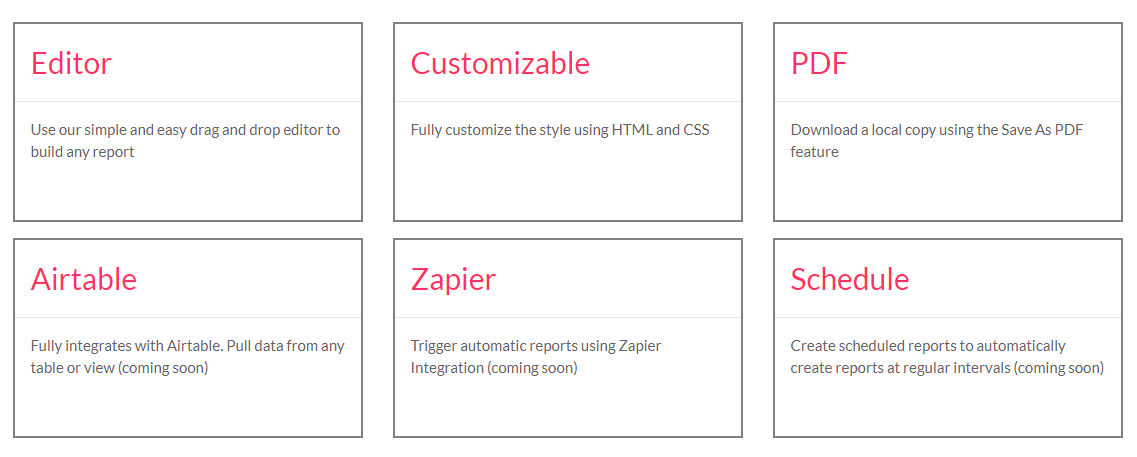 Editor

Use our simple and easy drag and drop editor to build any report

Customizable

Fully customize the style using HTML and CSS

PDF

Download a local copy using the Save As PDF feature

Airtable

Fully integrates with Airtable. Pull data from any table or view (coming soon)

Zapier

Trigger automatic reports using Zapier Integration (coming soon)

Schedule

Create scheduled reports to automatically create reports at regular intervals (coming soon)